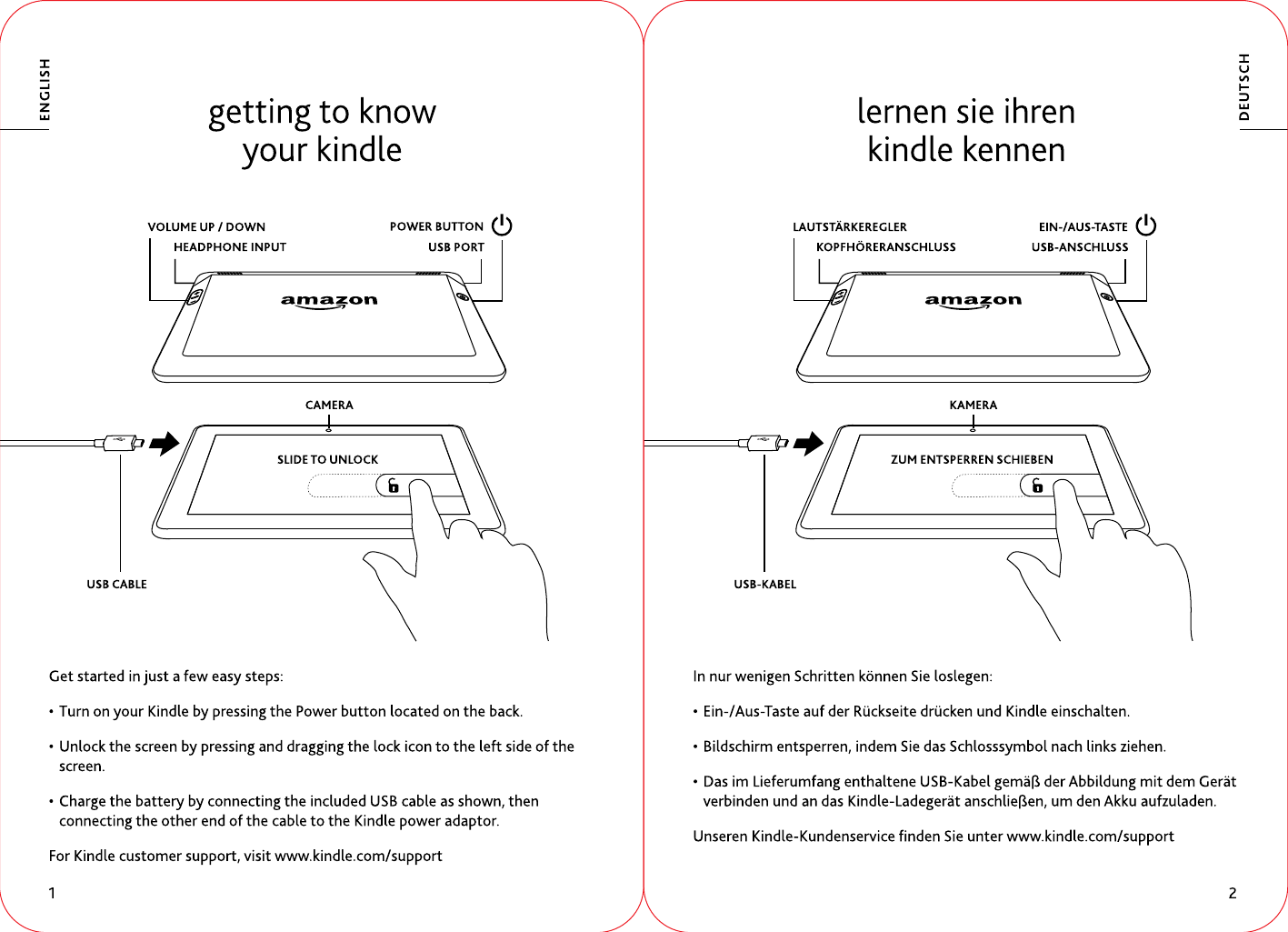 ENGLISH

getting to know your kindle

VOLUME UP / DOWN
HEADPHONE INPUT
POWER BUTTON
USB PORT

amazon

CAMERA

SLIDE TO UNLOCK

USB CABLE

Get started in just a few easy steps:

• Turn on your Kindle by pressing the Power button located on the back.

• Unlock the screen by pressing and dragging the lock icon to the left side of the screen.

• Charge the battery by connecting the included USB cable as shown, then connecting the other end of the cable to the Kindle power adaptor.

For Kindle customer support, visit www.kindle.com/support

1

DEUTSCH

lernen sie ihren kindle kennen

LAUTSTÄRKEREGLER
KOPFHÖRERANSCHLUSS
EIN-/AUS-TASTE
USB-ANSCHLUSS

amazon

KAMERA

ZUM ENTSPERREN SCHIEBEN

USB-KABEL

In nur wenigen Schritten können Sie loslegen:

• Ein-/Aus-Taste auf der Rückseite drücken und Kindle einschalten.

• Bildschirm entsperren, indem Sie das Schlosssymbol nach links ziehen.

• Das im Lieferumfang enthaltene USB-Kabel gemäß der Abbildung mit dem Gerät verbinden und an das Kindle-Ladegerät anschließen, um den Akku aufzuladen.

Unseren Kindle-Kundenservice finden Sie unter www.kindle.com/support

2